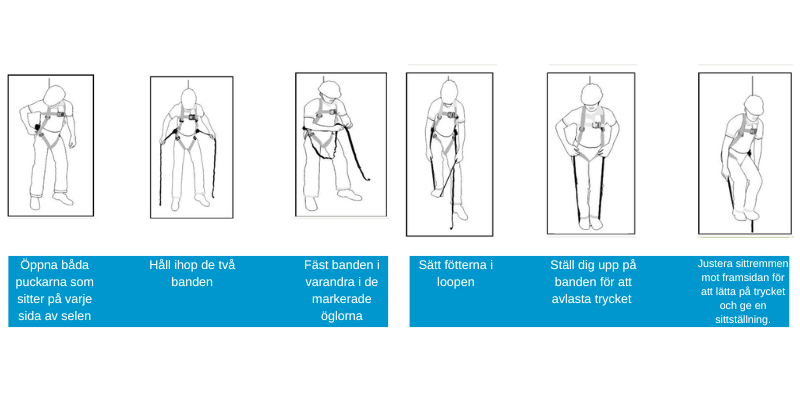 Öppna båda puckarna som sitter på varje sida av selen

Håll ihop de två banden

Fäst banden i varandra i de markerade öglorna

Sätt fötterna i loopen

Ställ dig upp på banden för att avlasta trycket

Justera sittremmen mot framsidan för att lätta på trycket och ge en sittställning.