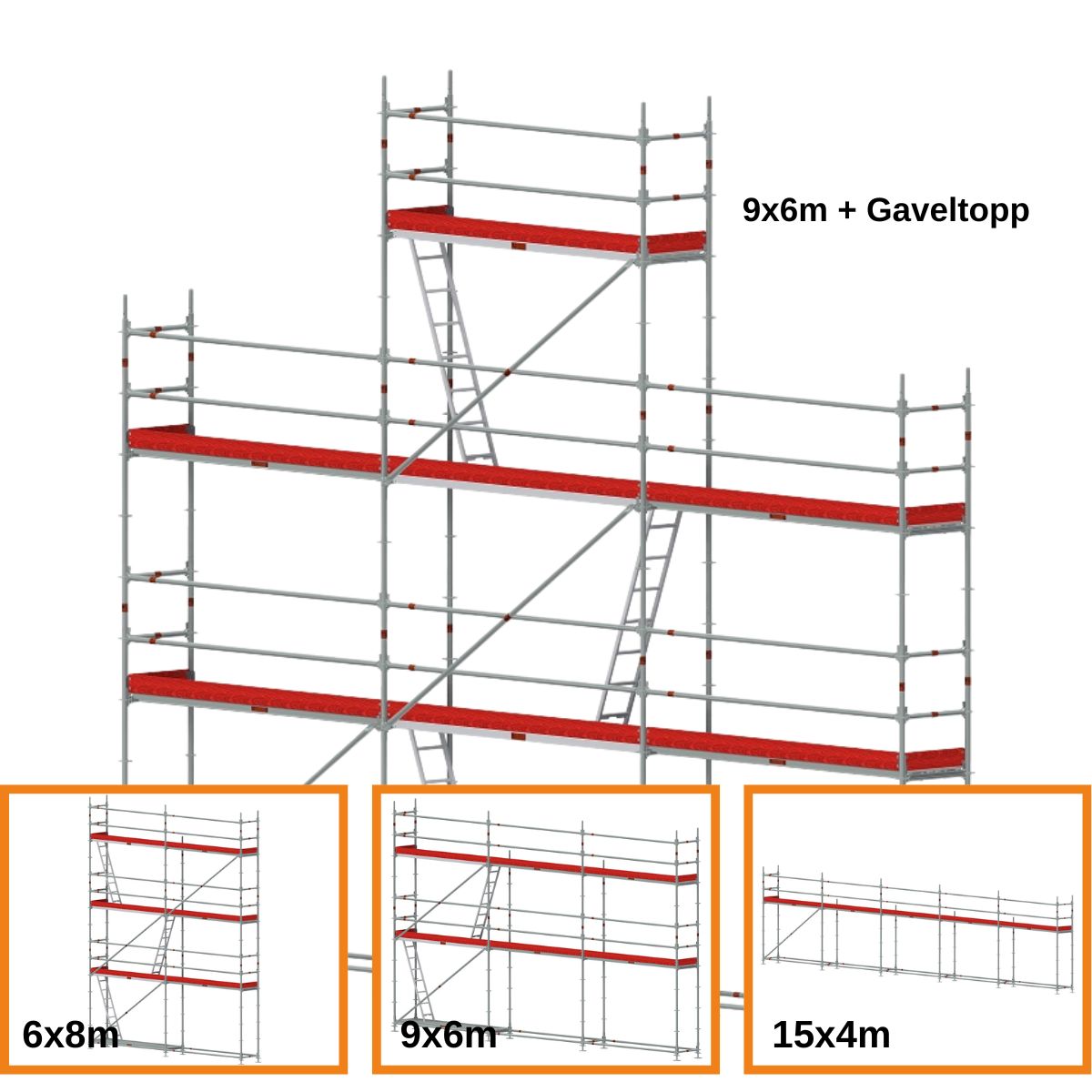 9x6m + Gaveltopp

6x8m

9x6m

15x4m