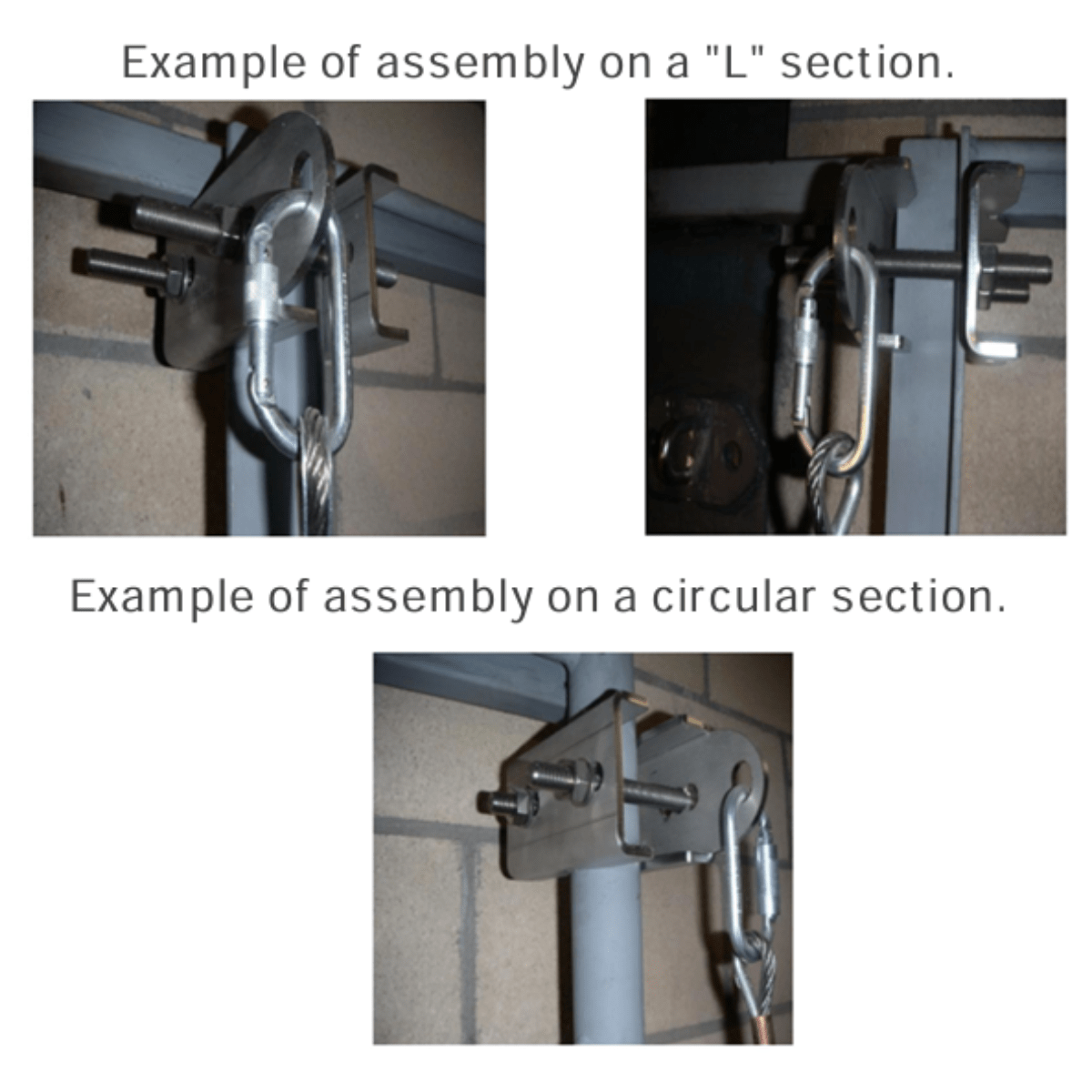 Example of assembly on a "L" section.

Example of assembly on a circular section.