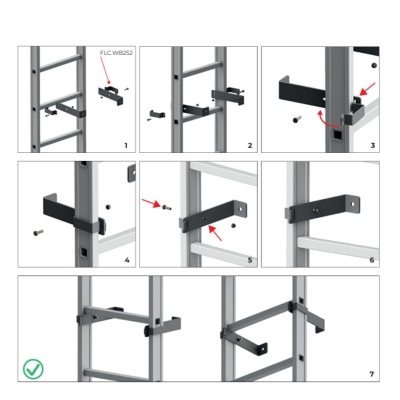 FLC.WB252

1

2

3

4

5

6

7